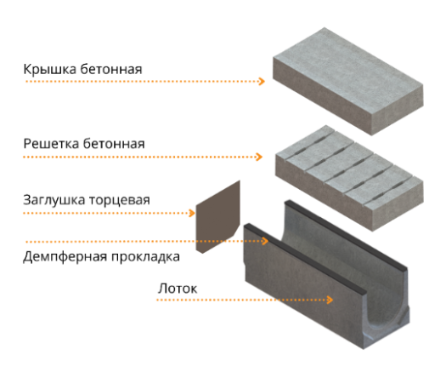 Крышка бетонная

Решетка бетонная

Заглушка торцевая

Демпферная прокладка

Лоток